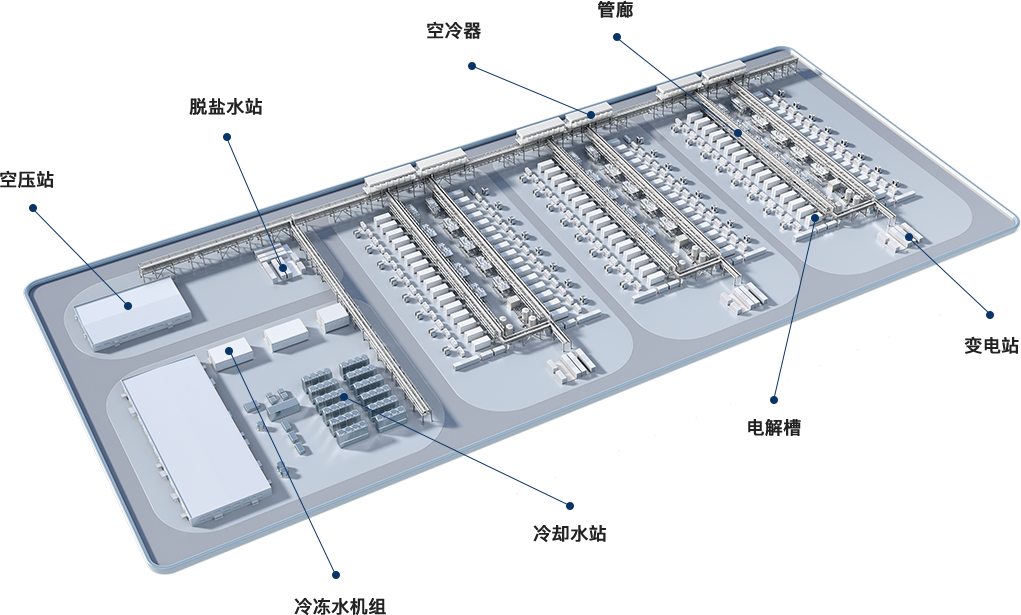 管廊

空冷器

脱盐水站

空压站

变电站

电解槽

冷却水站

冷冻水机组