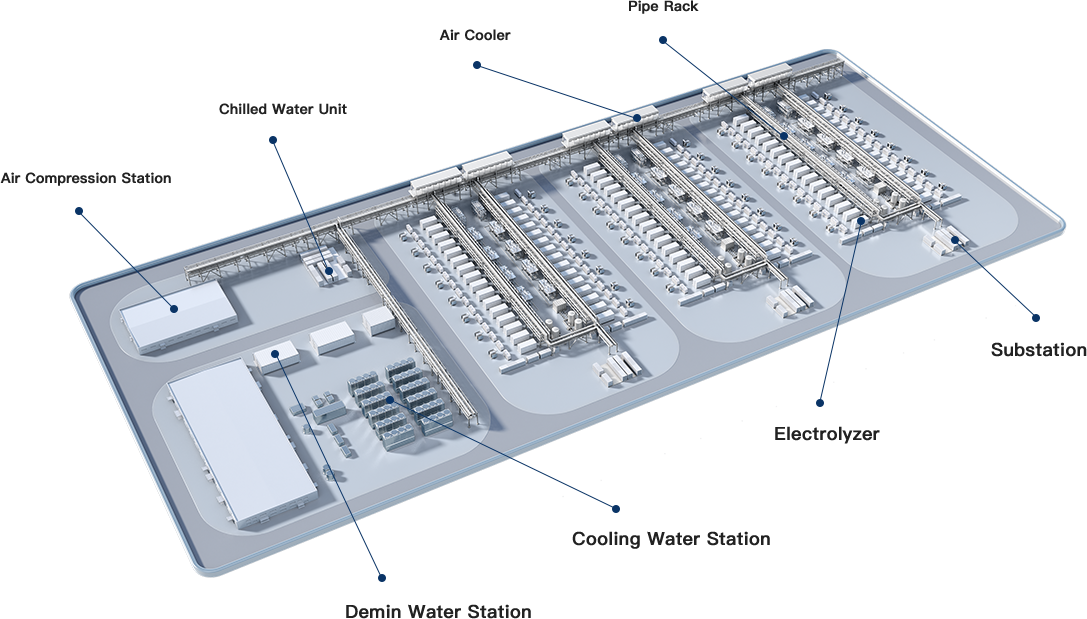 Pipe Rack

Air Cooler

Chilled Water Unit

Air Compression Station

Substation

Electrolyzer

Cooling Water Station

Demin Water Station